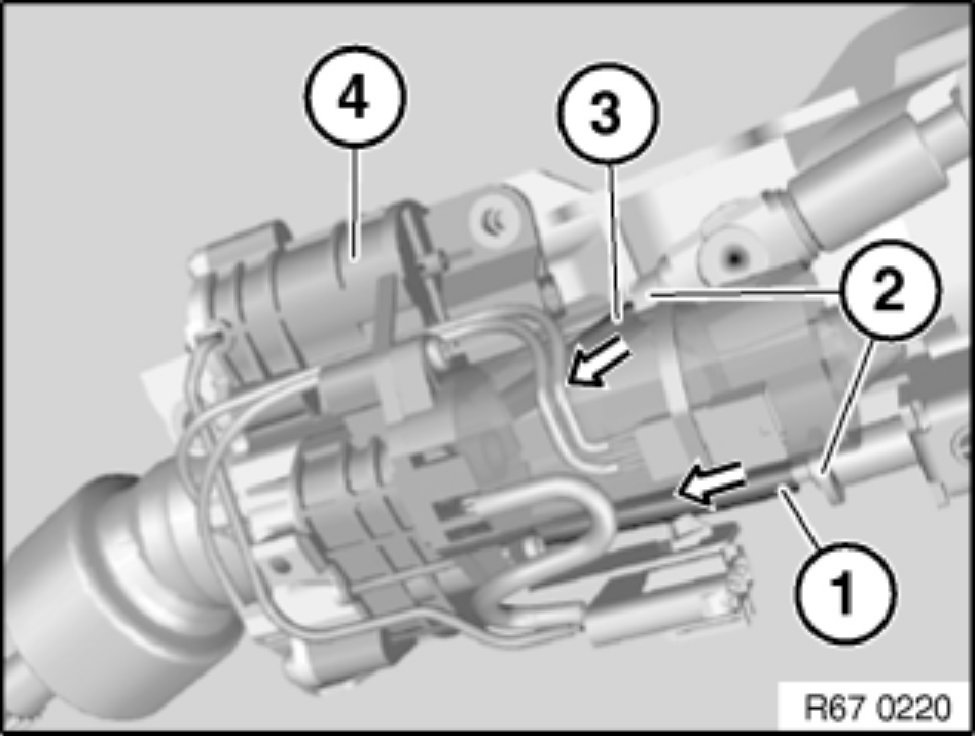 4
3
2
1
R67 0220