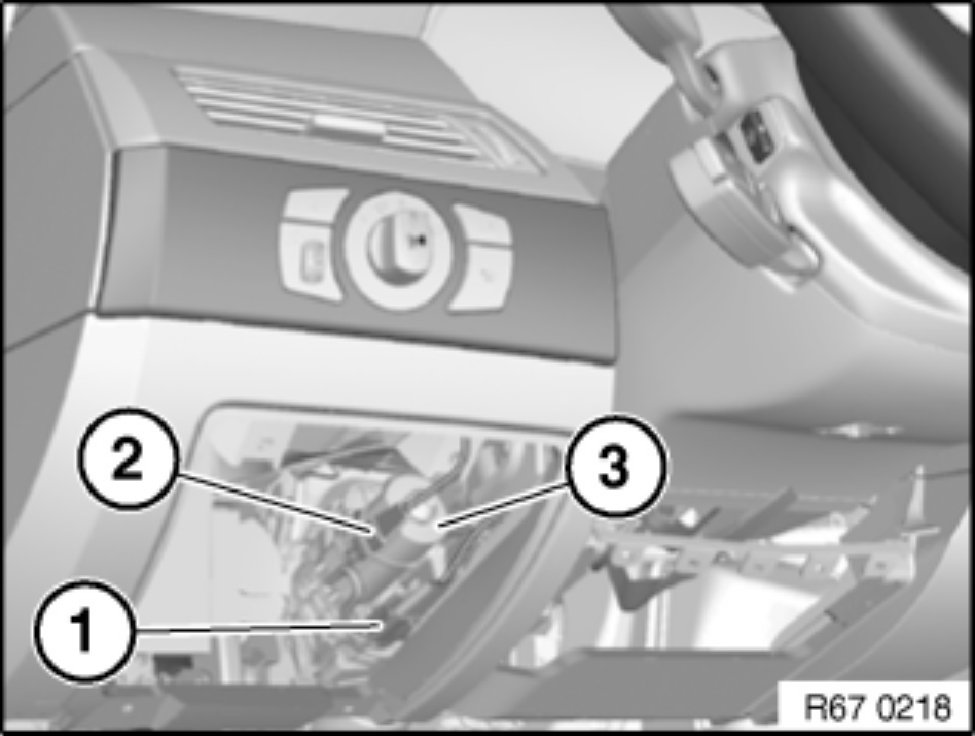 2
3
1
R67 0218