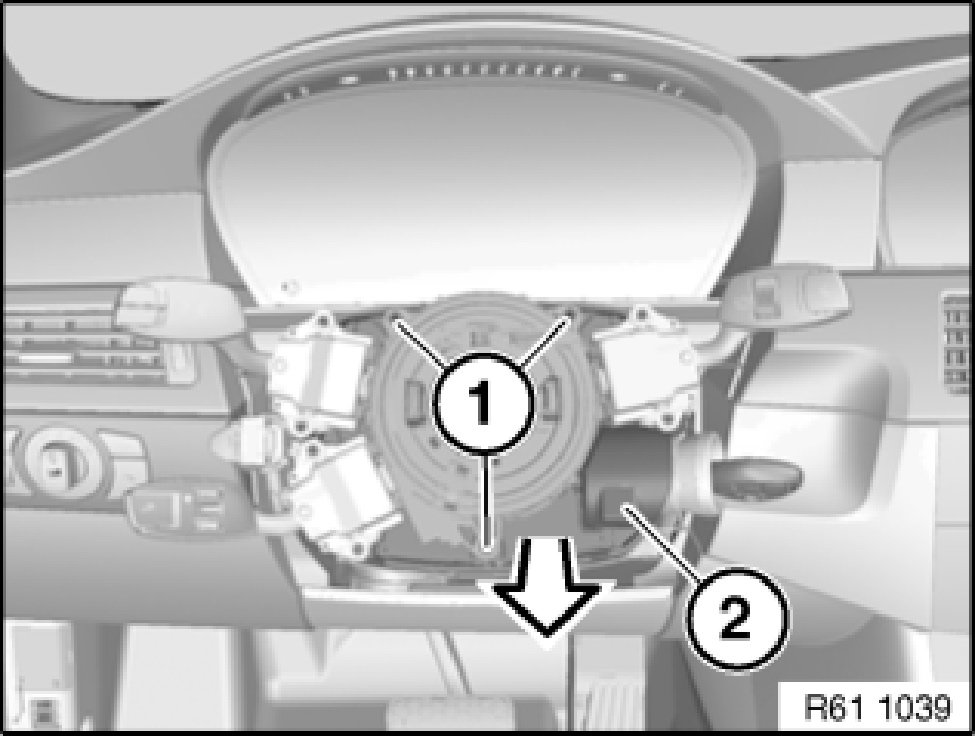 1
2
R61 1039