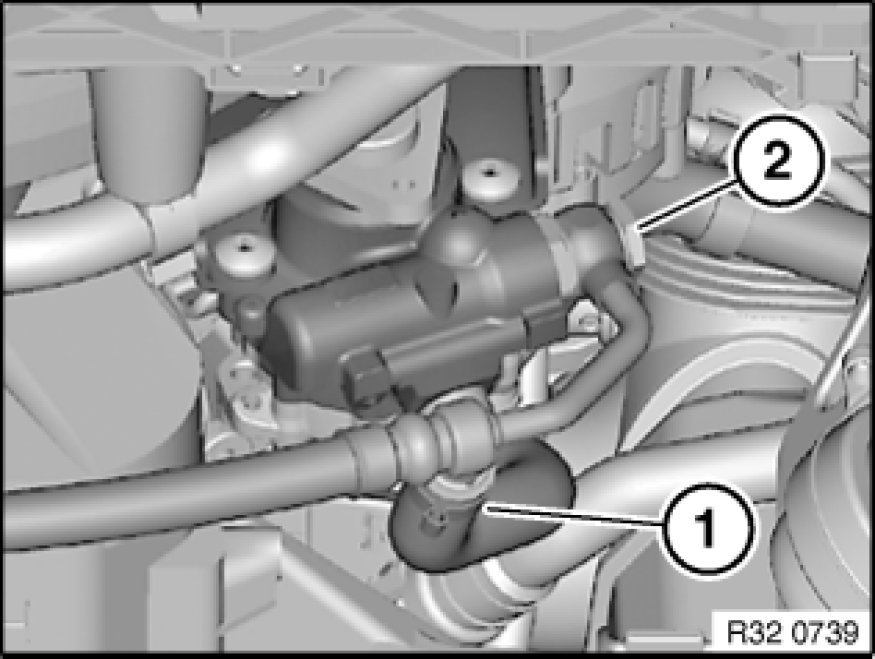 2

1

R32 0739