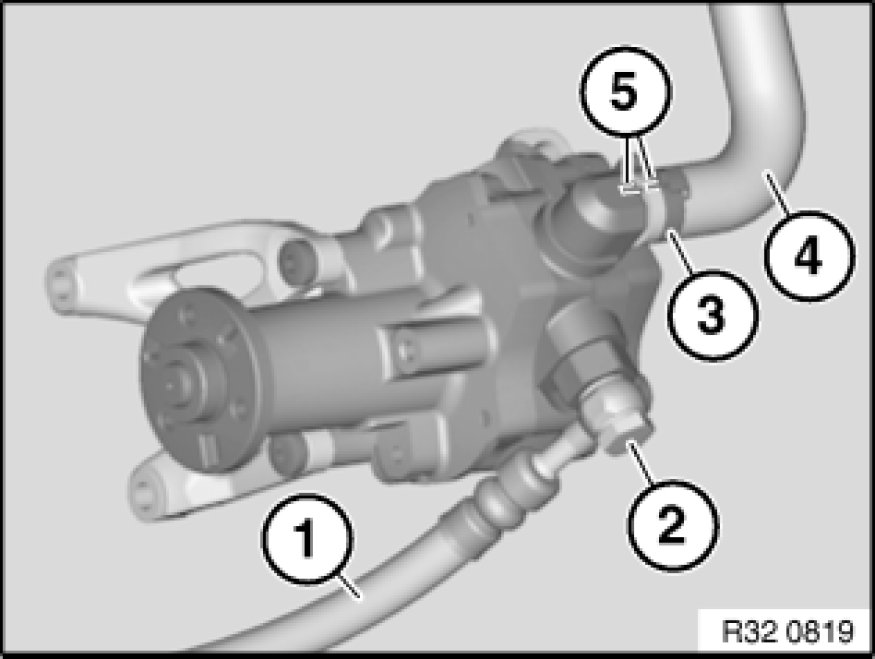 5
4
3
2
1
R32 0819