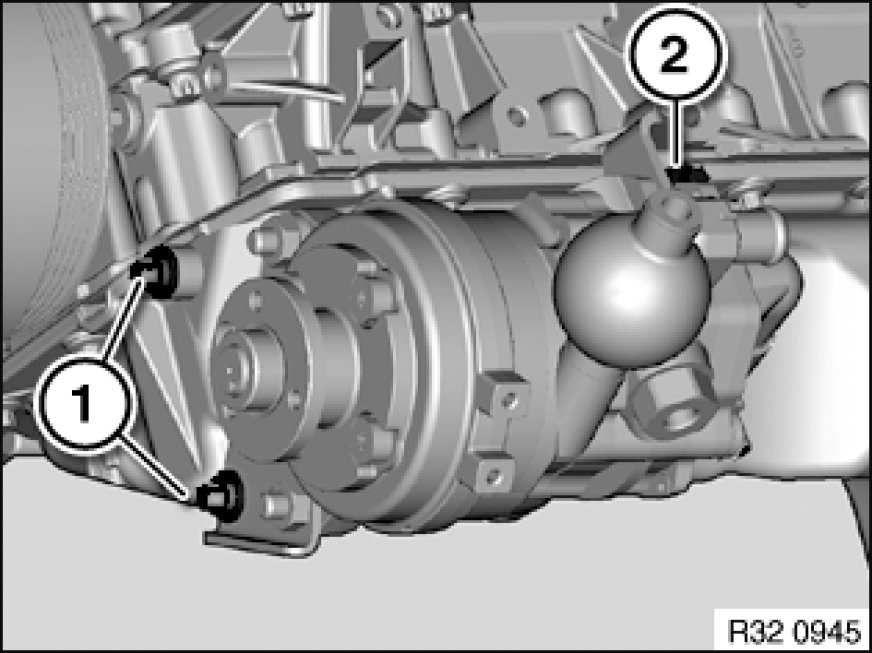 2
1
R32 0945