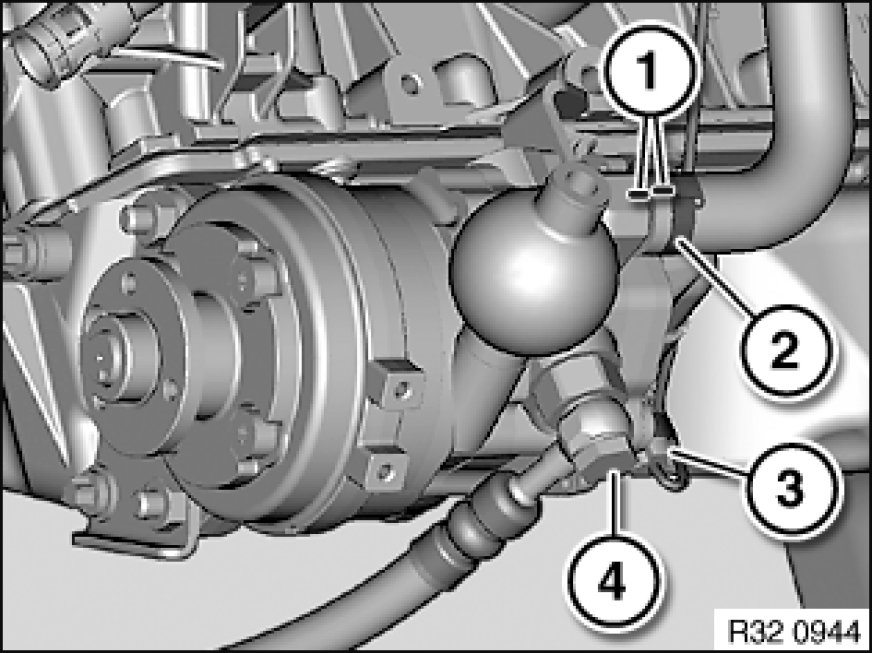 1
2
3
4
R32 0944