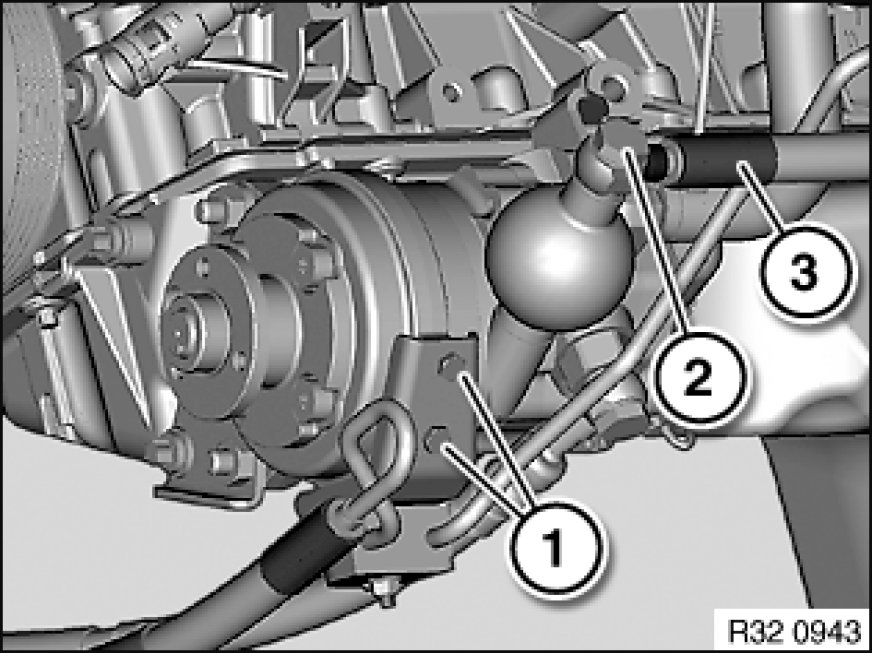 3
2
1
R32 0943