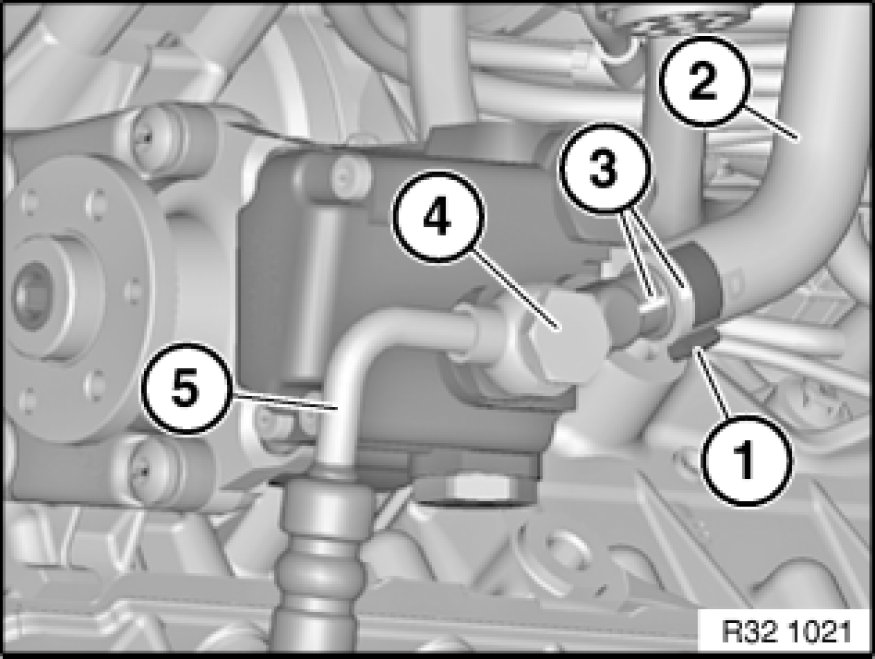 2
3
4
5
1
R32 1021