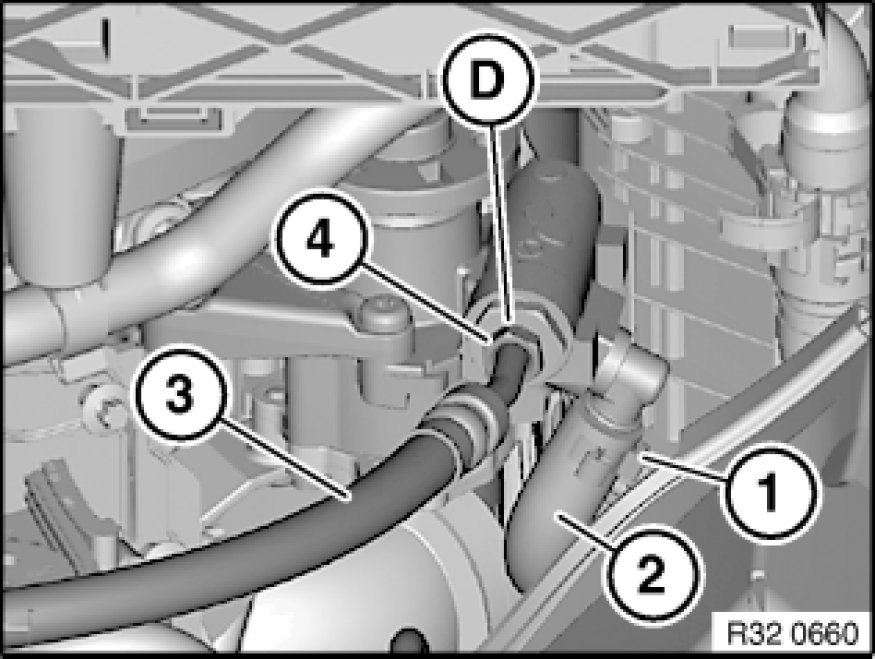 D
4
3
1
2
R32 0660