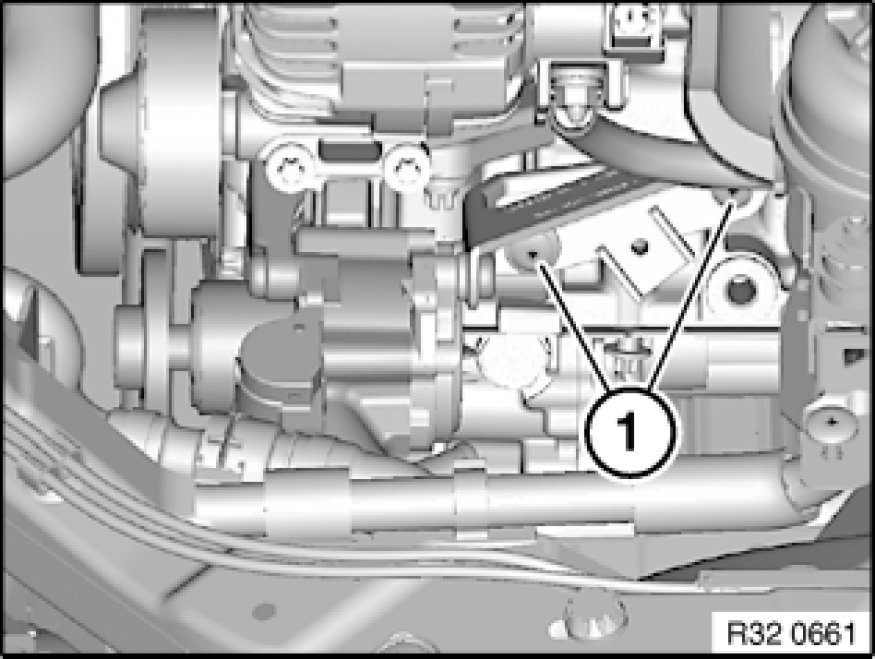 1

R32 0661