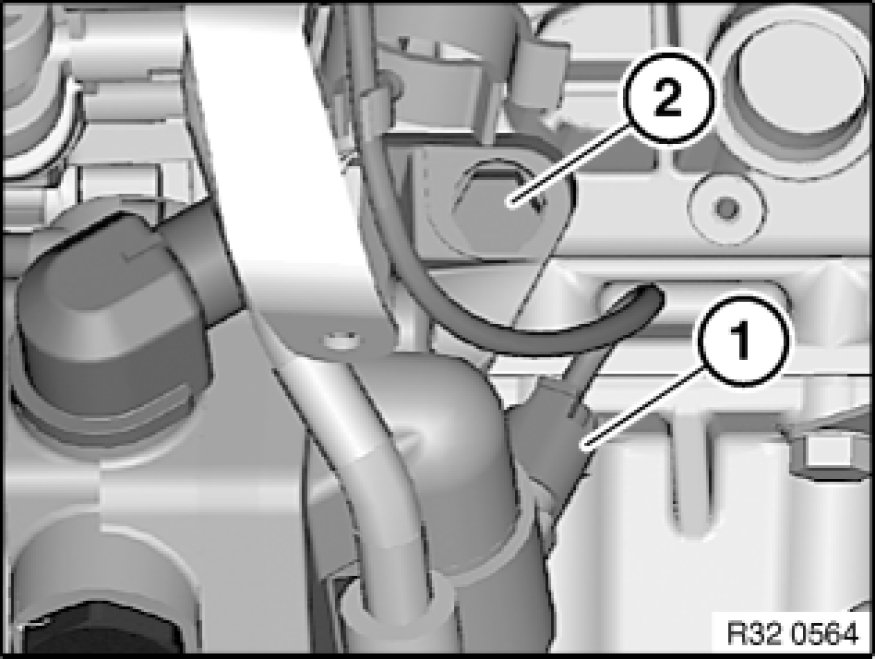 2

1

R32 0564