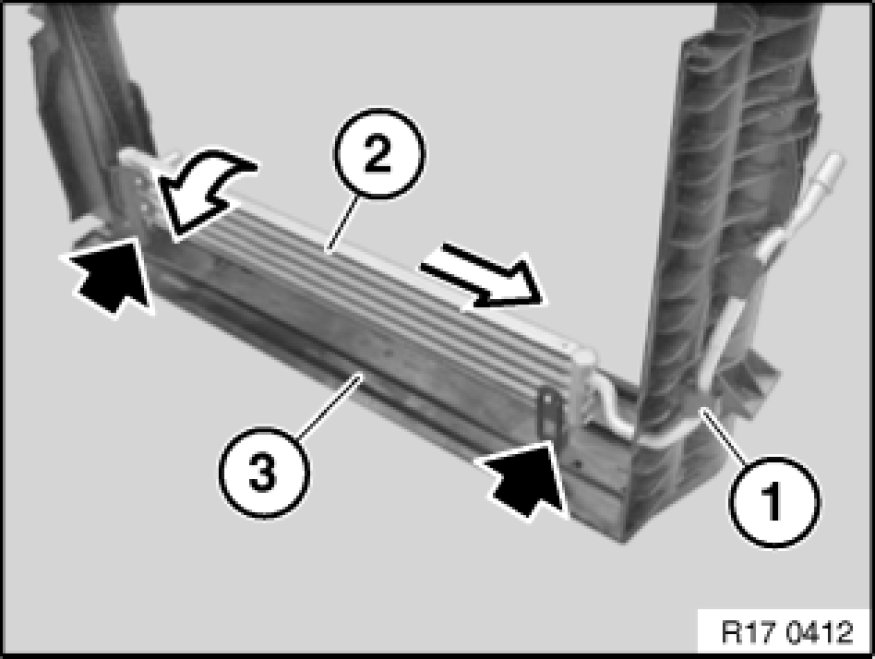 2
3
1
R17 0412