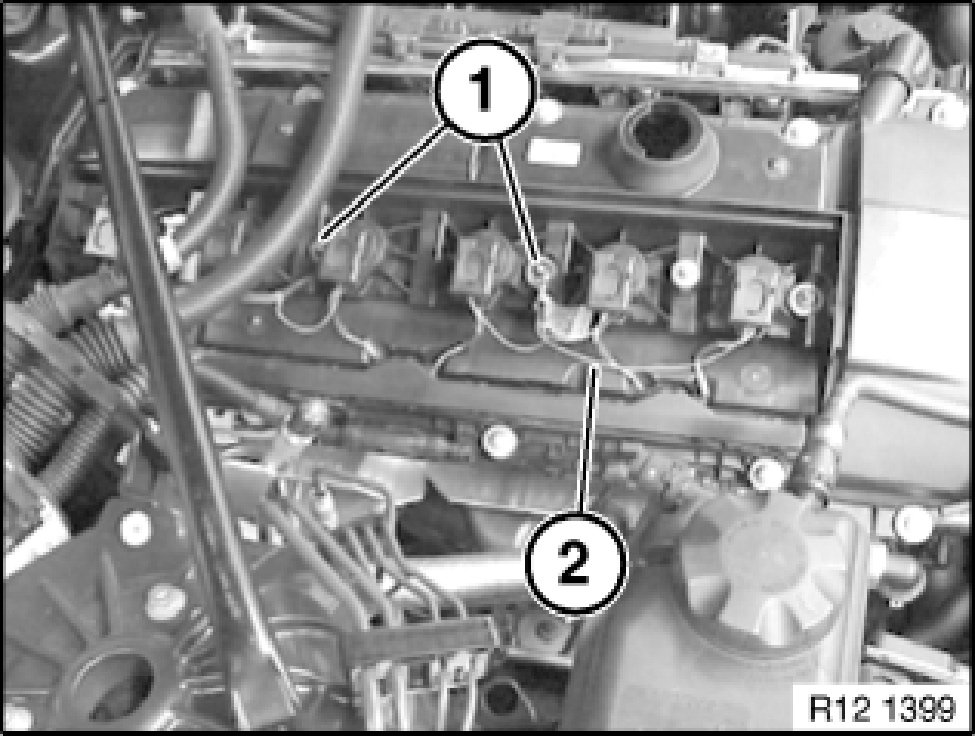 1
2
R12 1399