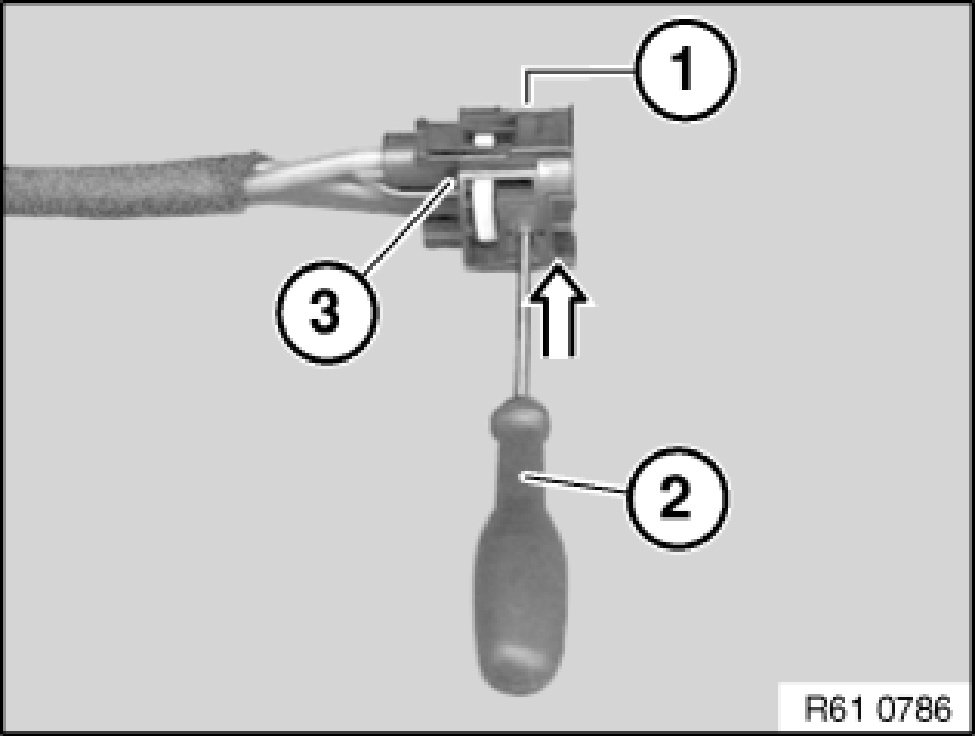 1

3

2

R61 0786