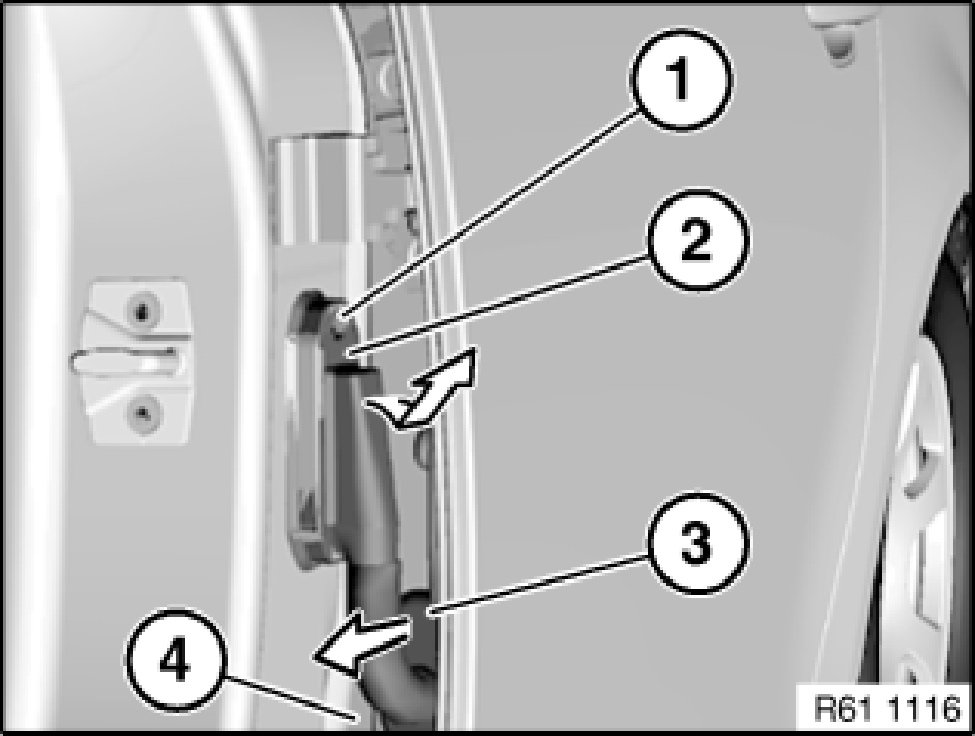 1
2
3
4
R61 1116