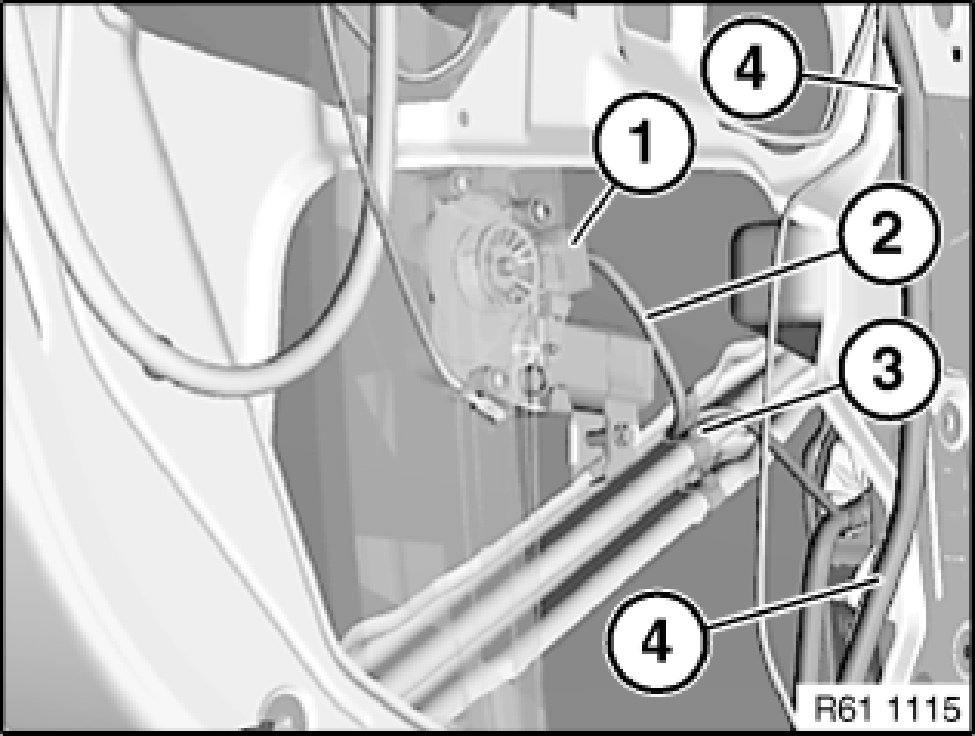 4
1
2
3
4
R61 1115