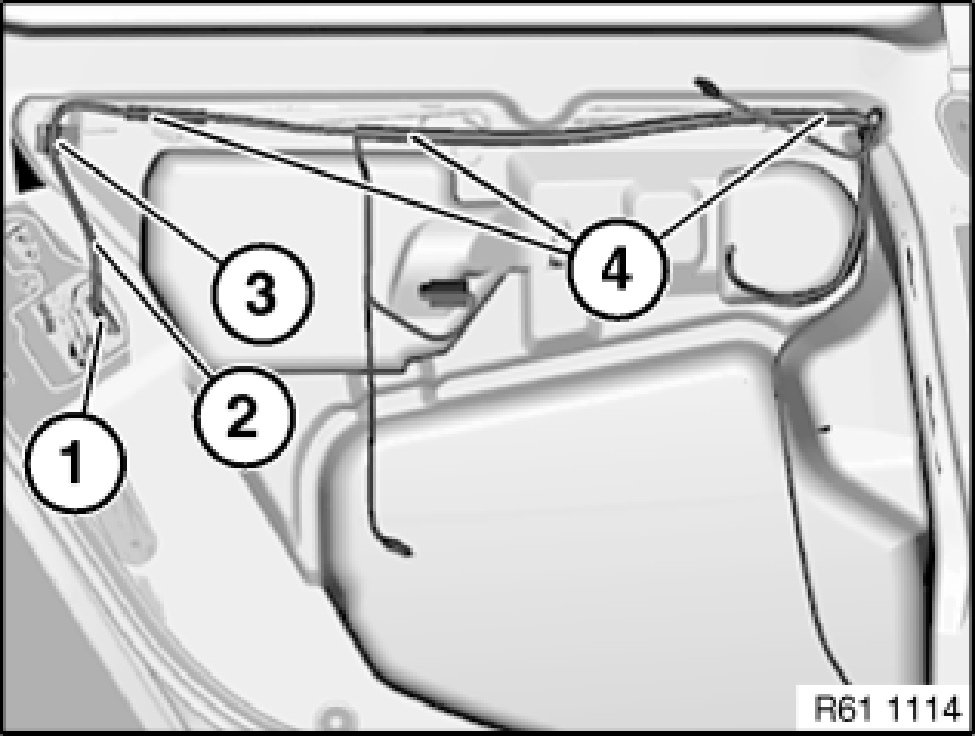 3
4
2
1
R61 1114