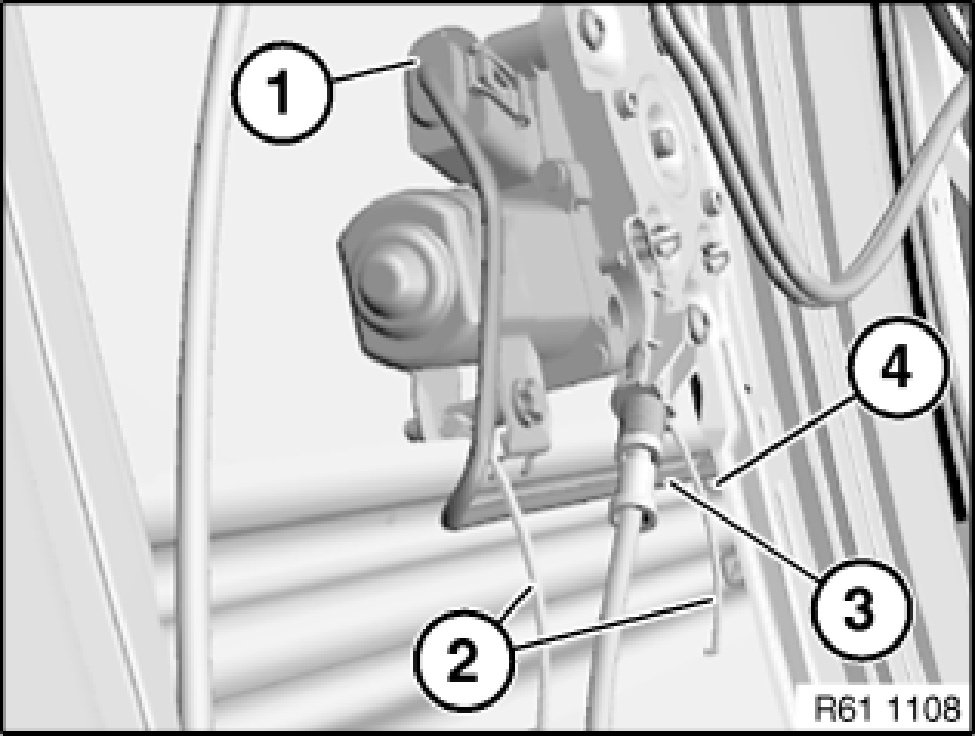 1
4
3
2
R61 1108