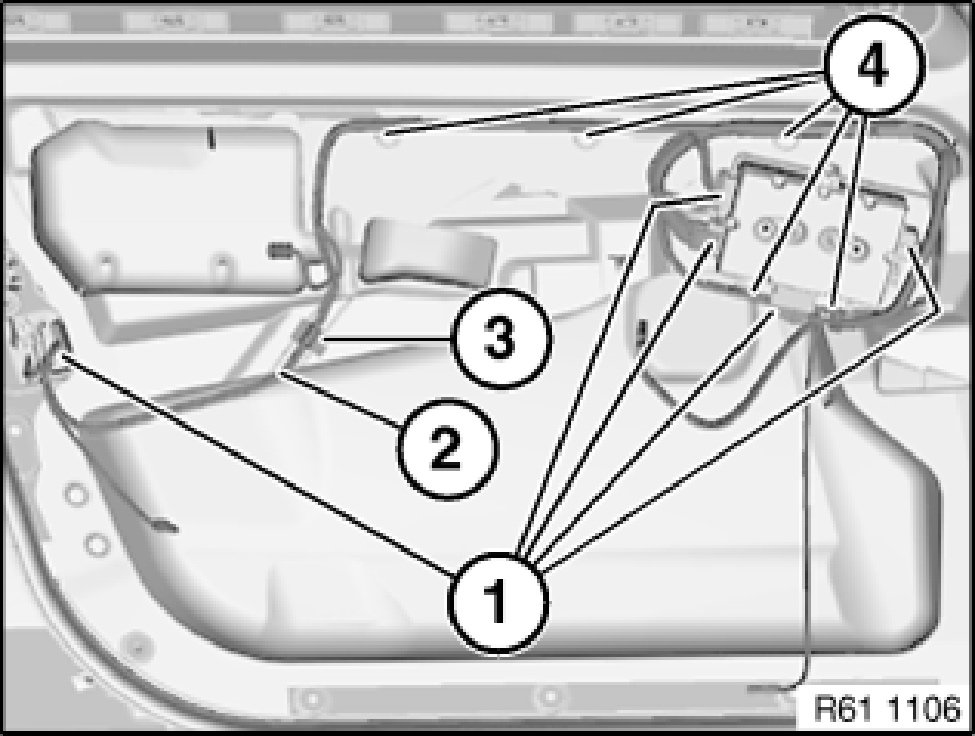 4

3

2

1

R61 1106