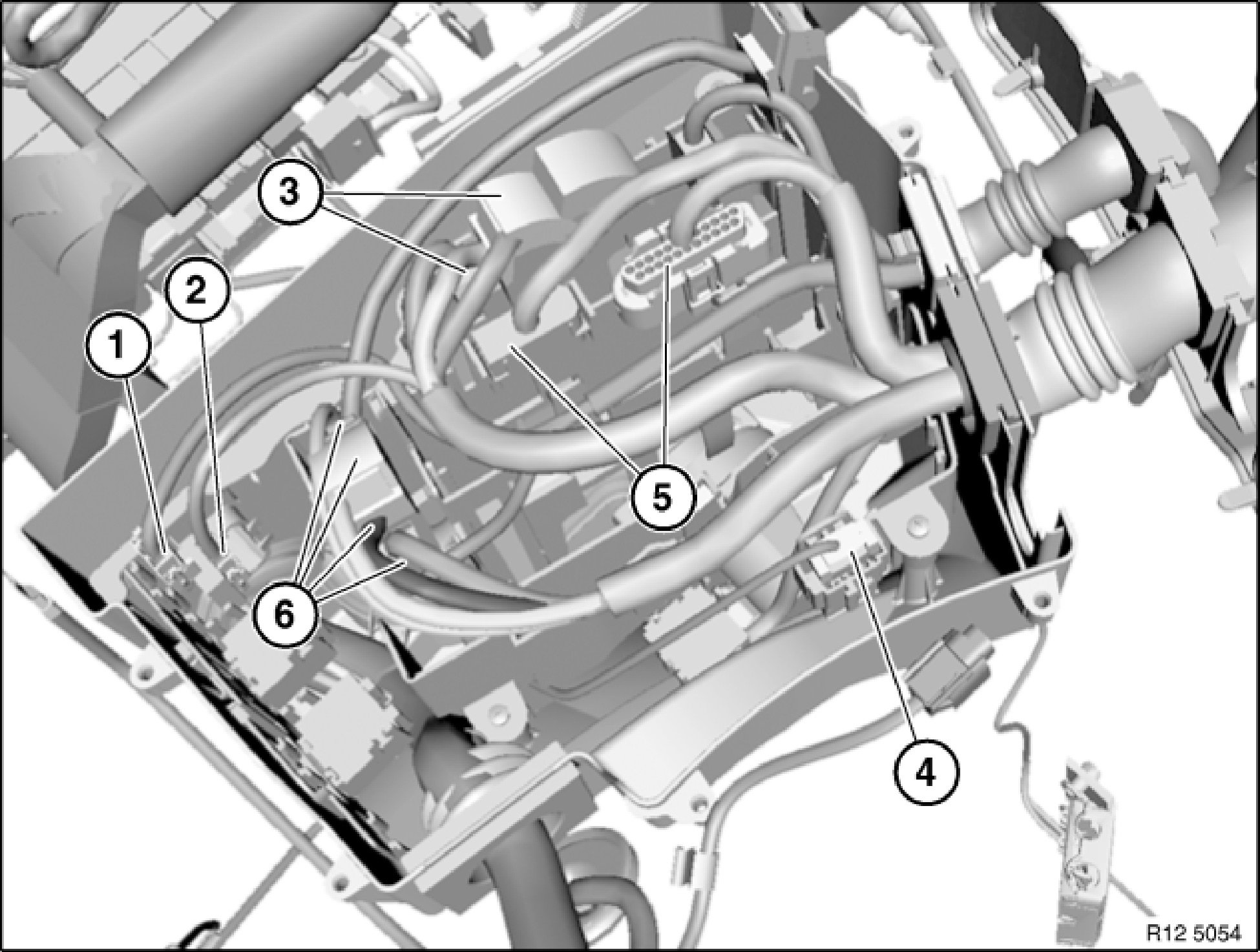 3
2
1
5
6
4
R12 5054