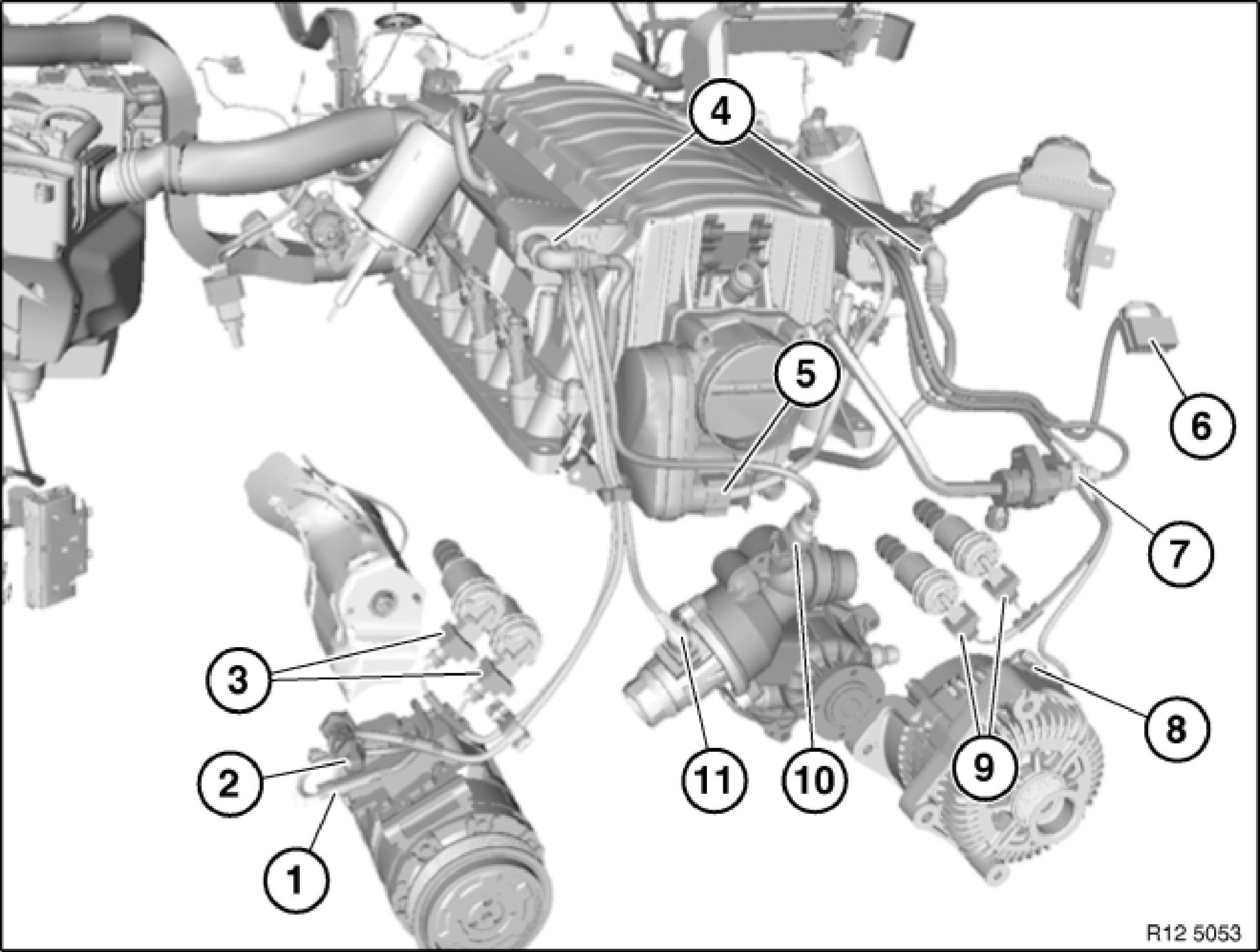 4
5
6
7
3
8
2
11
10
9
1
R12 5053