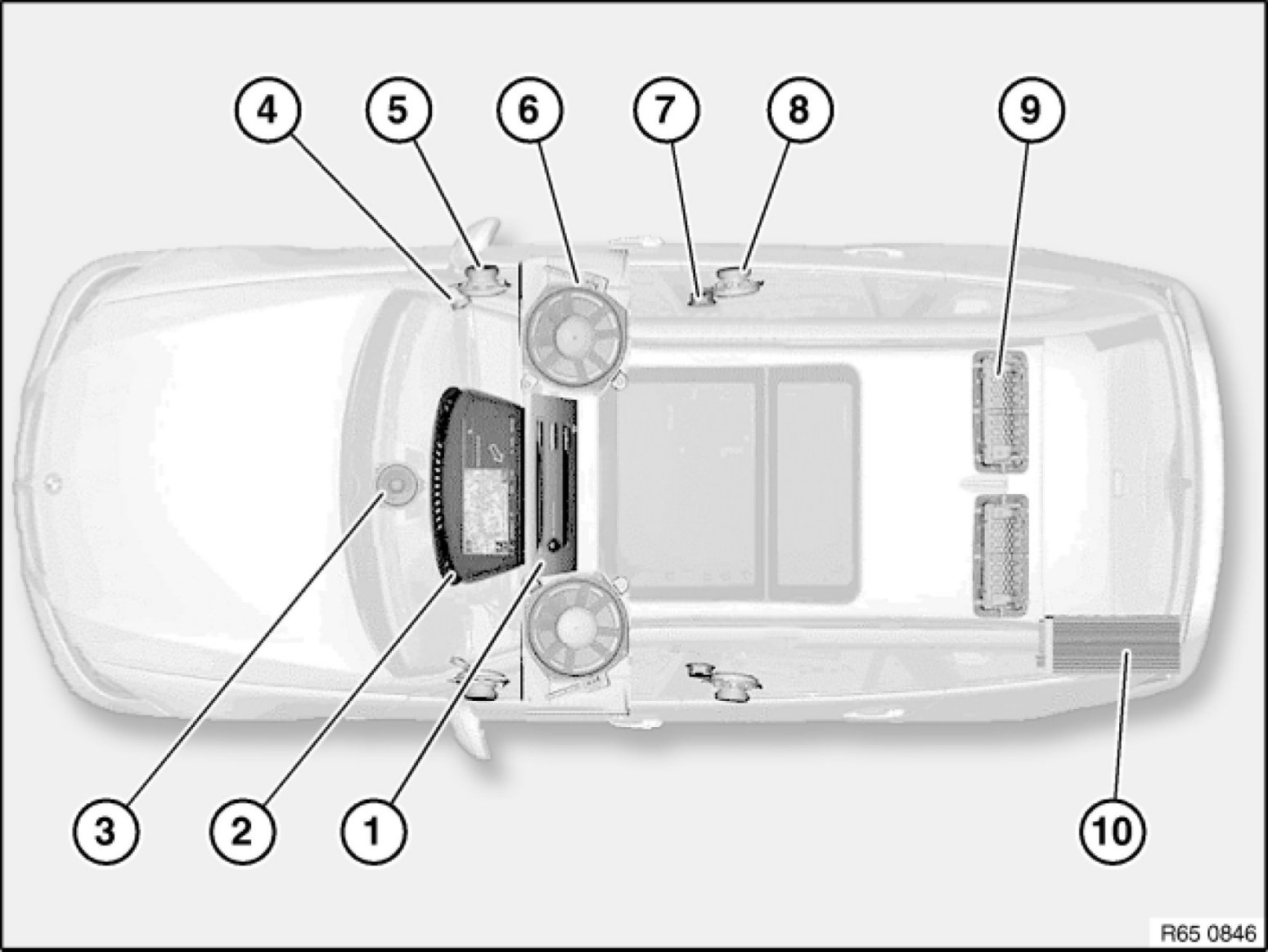 4
5
6
7
8
9
3
2
1
10
R65 0846