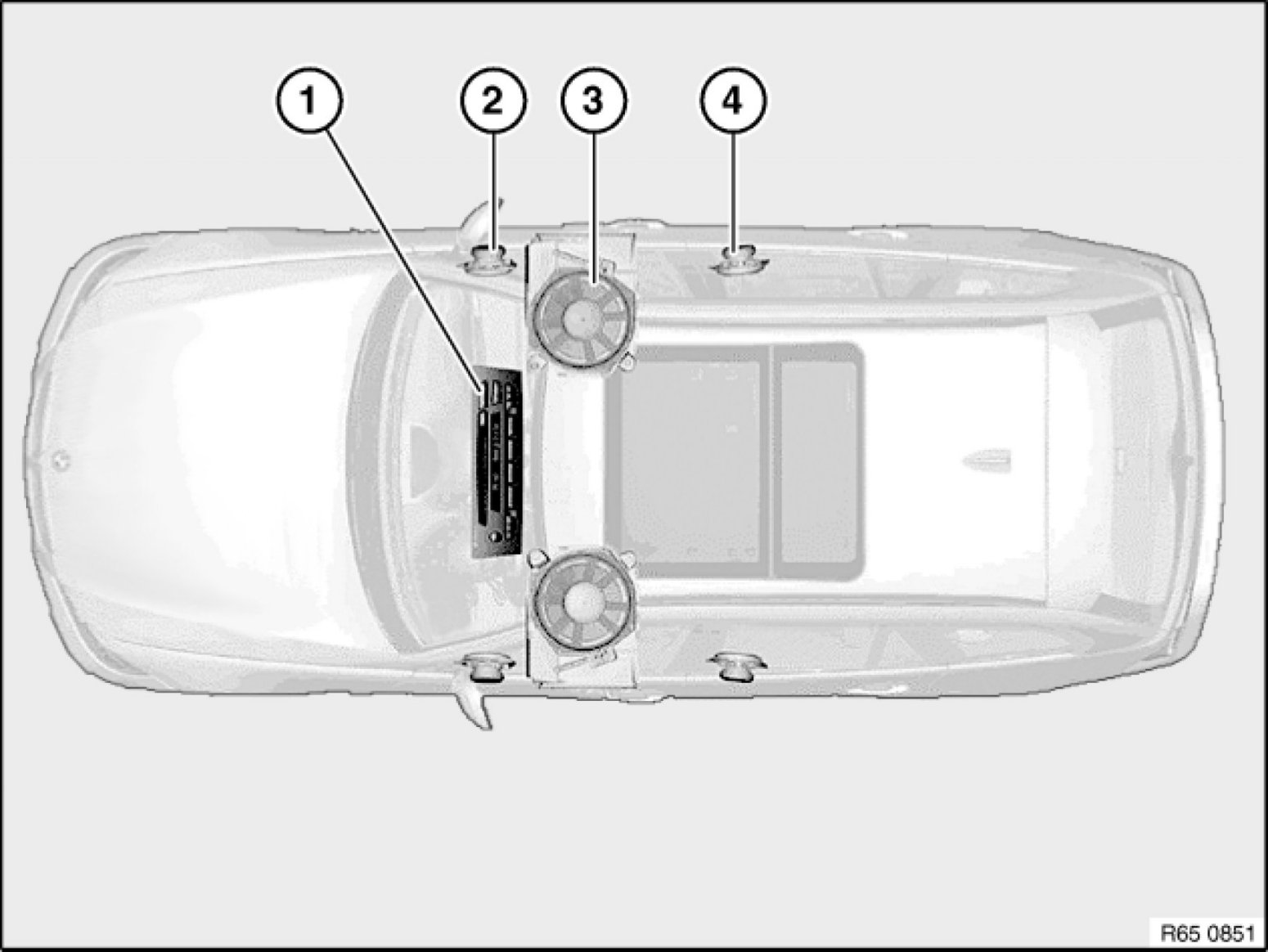 1
2
3
4
R65 0851