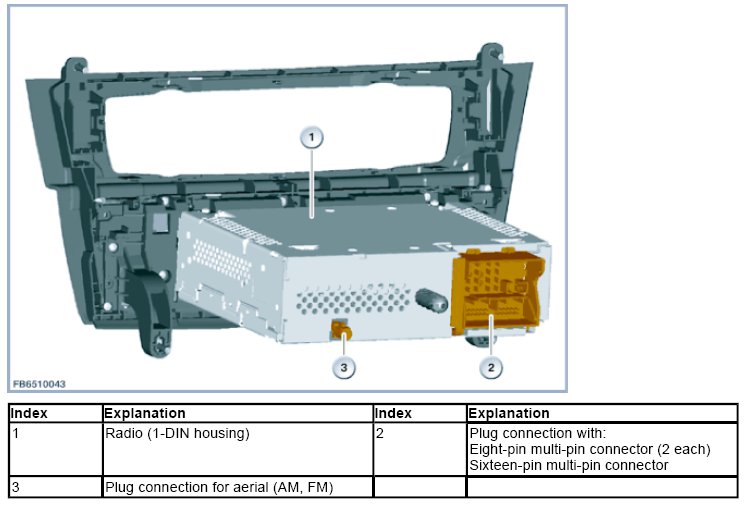 1

3

2

FB6510043

| Index | Explanation | Index | Explanation |
|---|---|---|---|
| 1 | Radio (1-DIN housing) | 2 | Plug connection with: Eight-pin multi-pin connector (2 each) Sixteen-pin multi-pin connector |
| 3 | Plug connection for aerial (AM, FM) | | |