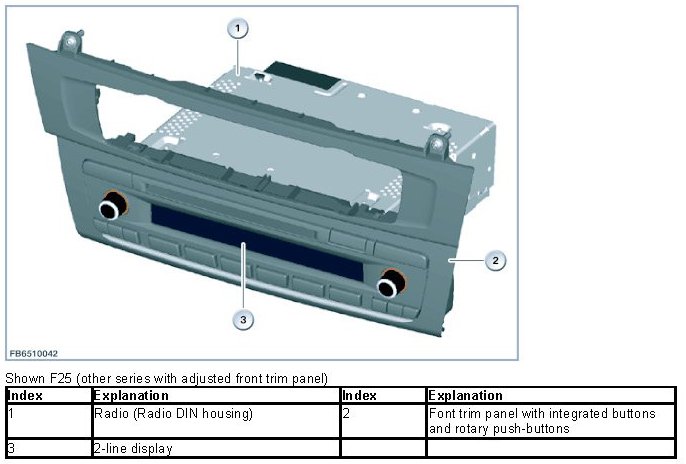 1

2

3

FB6510042

Shown F25 (other series with adjusted front trim panel)

| Index | Explanation | Index | Explanation |
|---|---|---|---|
| 1 | Radio (Radio DIN housing) | 2 | Font trim panel with integrated buttons and rotary push-buttons |
| 3 | 2-line display | | |