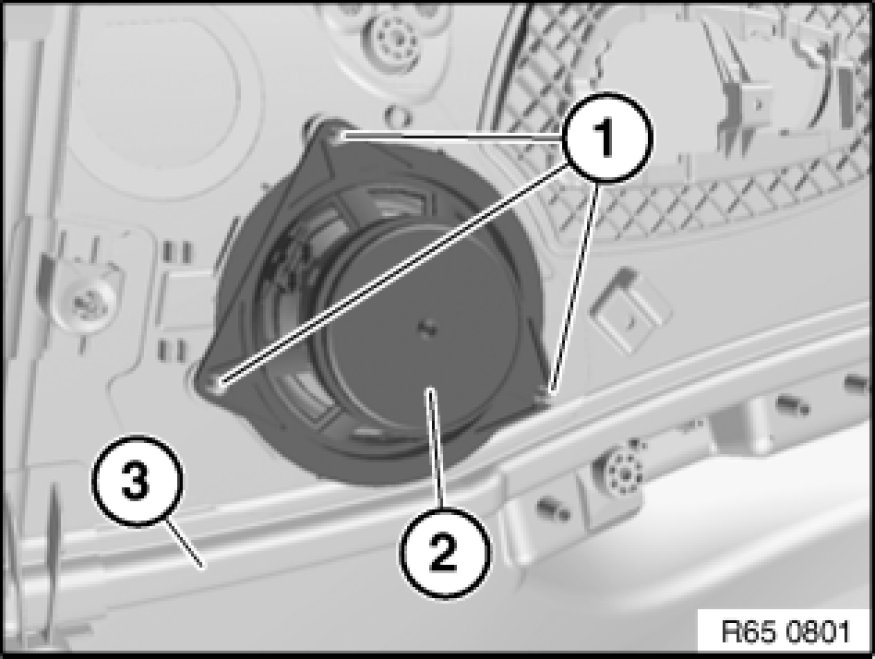 1
3
2
R65 0801