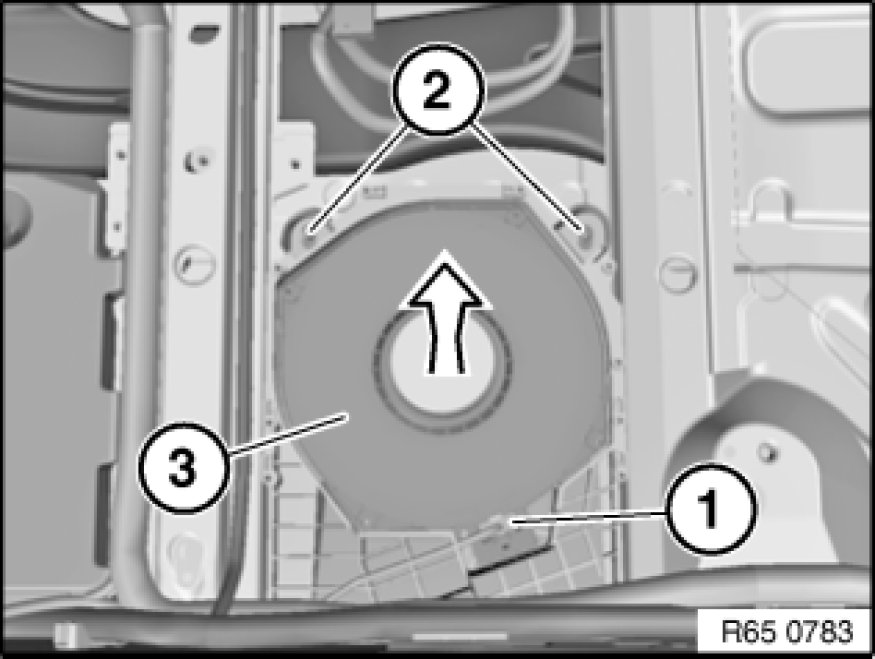 2

3

1

R65 0783