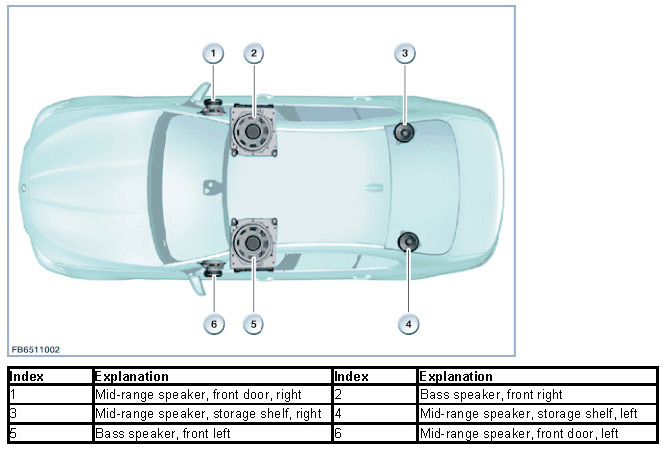 1
2
3
6
5
4
FB6511002

| Index | Explanation | Index | Explanation |
|---|---|---|---|
| 1 | Mid-range speaker, front door, right | 2 | Bass speaker, front right |
| 3 | Mid-range speaker, storage shelf, right | 4 | Mid-range speaker, storage shelf, left |
| 5 | Bass speaker, front left | 6 | Mid-range speaker, front door, left |