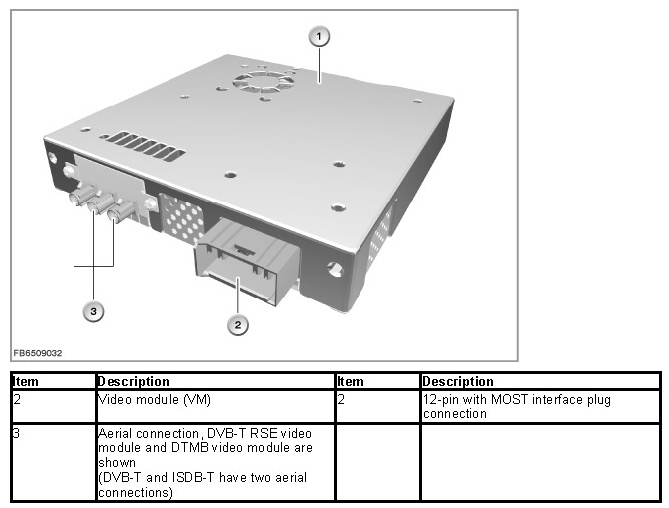 1

3

2

FB6509032

| Item | Description | Item | Description |
|---|---|---|---|
| 2 | Video module (VM) | 2 | 12-pin with MOST interface plug connection |
| 3 | Aerial connection, DVB-T RSE video module and DTMB video module are shown (DVB-T and ISDB-T have two aerial connections) | | |