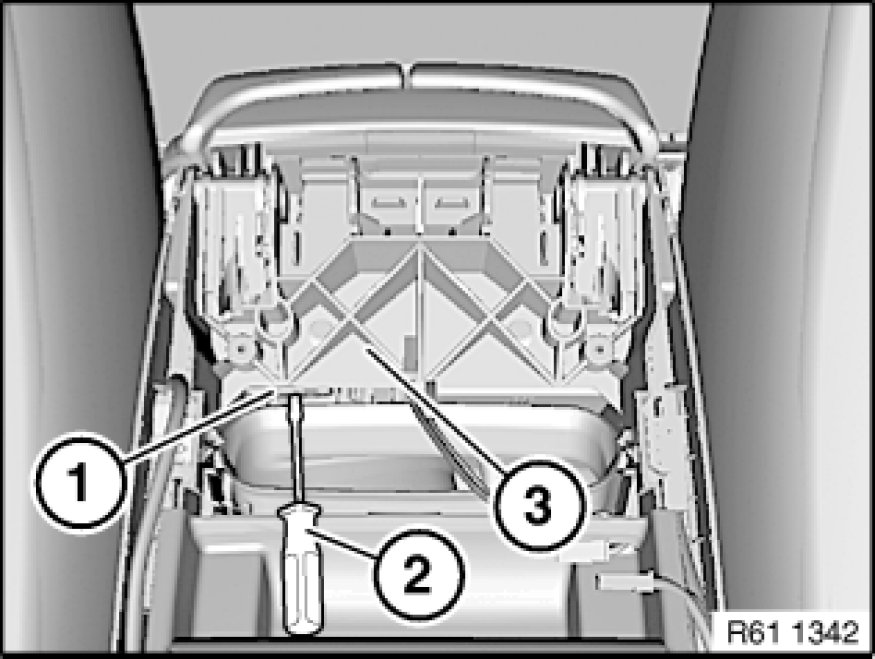 1
2
3
R61 1342