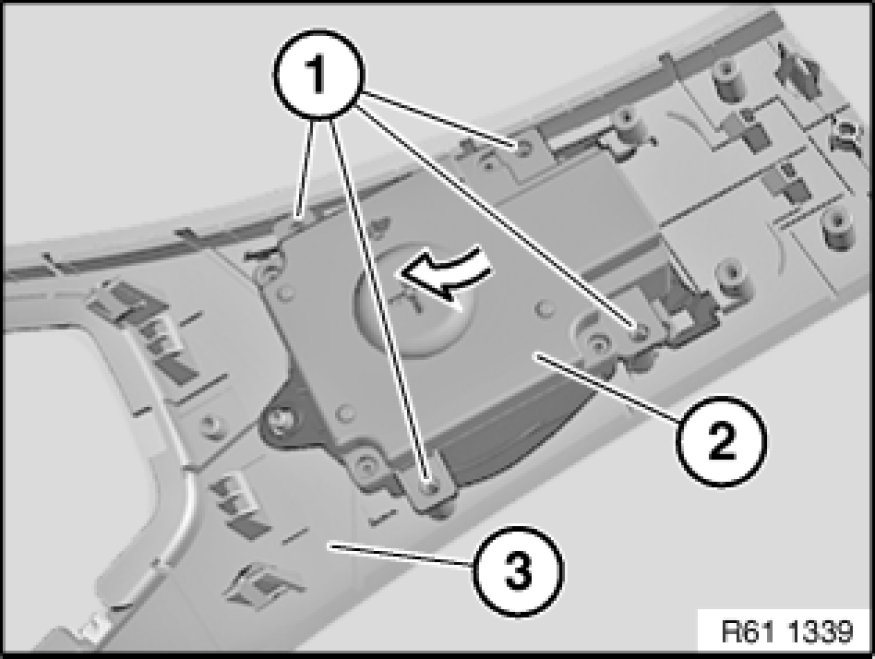 1
2
3
R61 1339