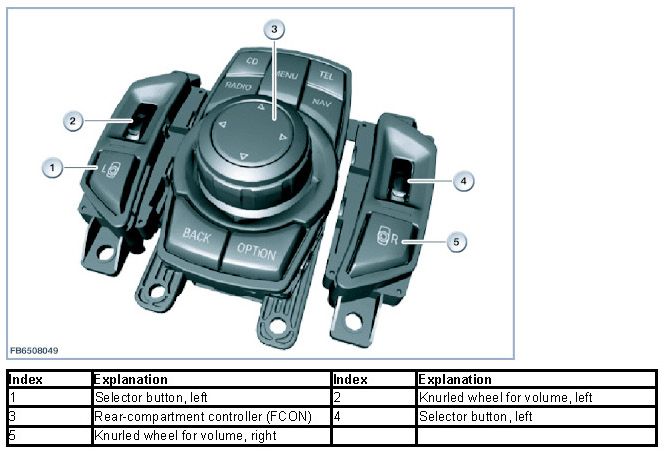 3

CD
MENU
TEL
RADIO
NAV

2

1

L

4

5

R

BACK
OPTION

FB6508049

| Index | Explanation | Index | Explanation |
|---|---|---|---|
| 1 | Selector button, left | 2 | Knurled wheel for volume, left |
| 3 | Rear-compartment controller (FCON) | 4 | Selector button, left |
| 5 | Knurled wheel for volume, right | | |