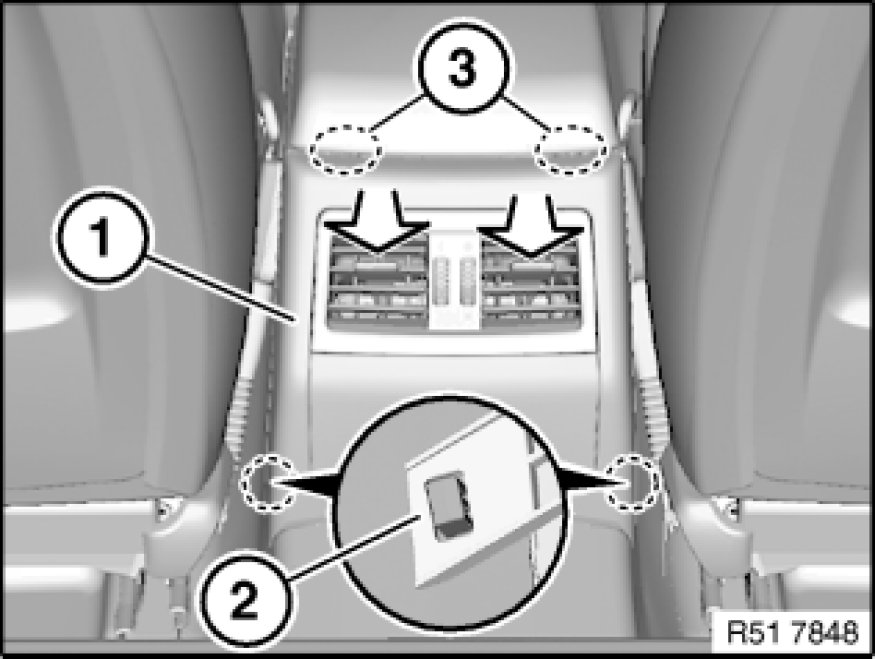 3
1
2
R51 7848