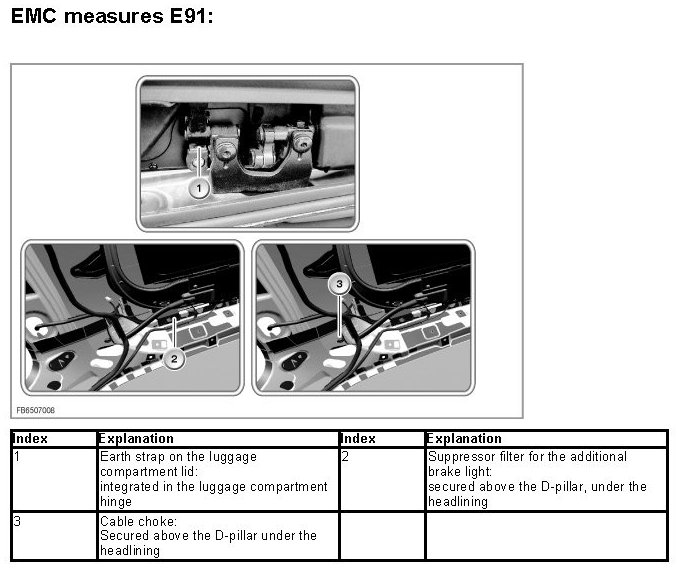 EMC measures E91:

1

2

3

FB6507008

| Index | Explanation | Index | Explanation |
|---|---|---|---|
| 1 | Earth strap on the luggage compartment lid: integrated in the luggage compartment hinge | 2 | Suppressor filter for the additional brake light: secured above the D-pillar, under the headlining |
| 3 | Cable choke: Secured above the D-pillar under the headlining | | |