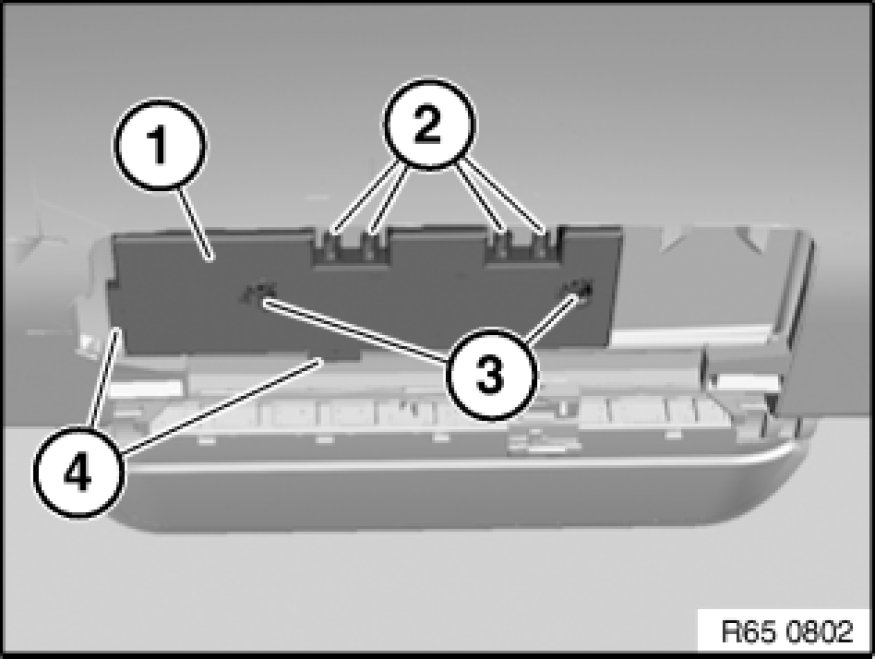 1
2
3
4
R65 0802