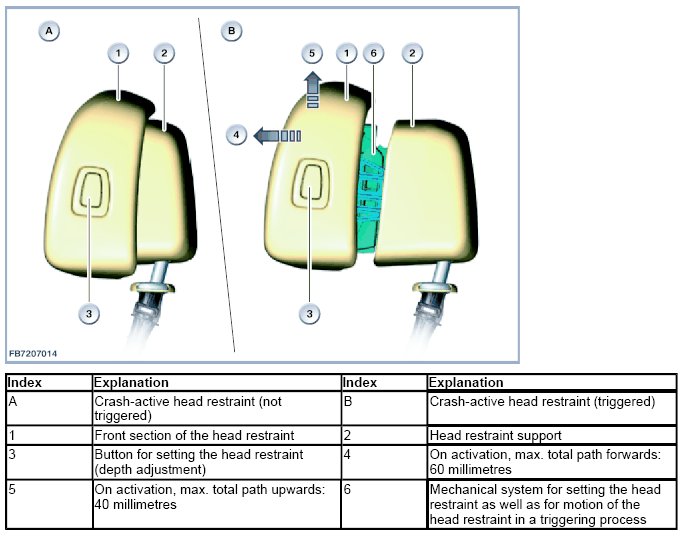 A
1
2
3
B
5
1
6
2
4
3
FB7207014

| Index | Explanation | Index | Explanation |
|---|---|---|---|
| A | Crash-active head restraint (not triggered) | B | Crash-active head restraint (triggered) |
| 1 | Front section of the head restraint | 2 | Head restraint support |
| 3 | Button for setting the head restraint (depth adjustment) | 4 | On activation, max. total path forwards: 60 millimetres |
| 5 | On activation, max. total path upwards: 40 millimetres | 6 | Mechanical system for setting the head restraint as well as for motion of the head restraint in a triggering process |