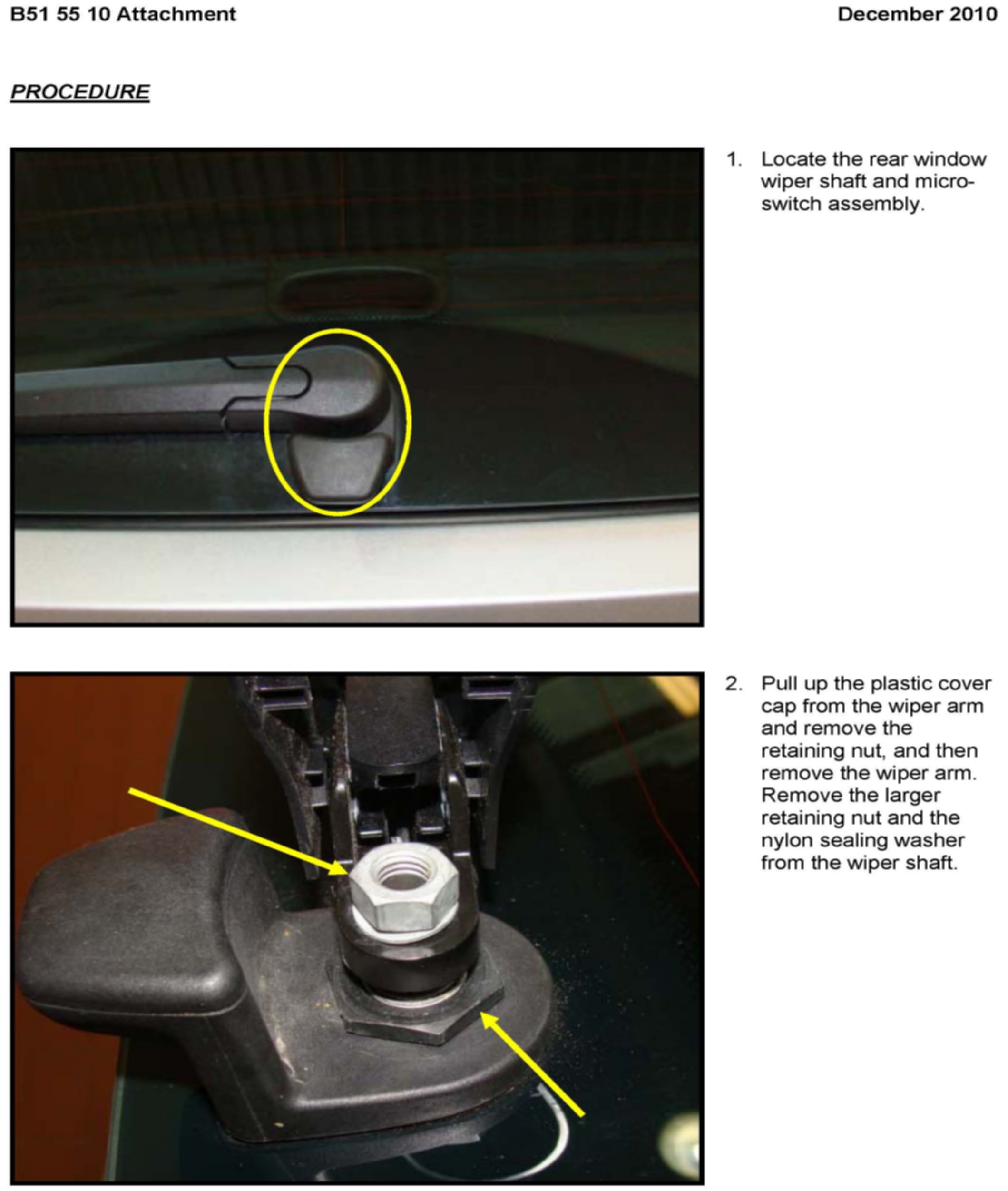 B51 55 10 Attachment

December 2010

PROCEDURE

1. Locate the rear window wiper shaft and micro-switch assembly.

2. Pull up the plastic cover cap from the wiper arm and remove the retaining nut, and then remove the wiper arm. Remove the larger retaining nut and the nylon sealing washer from the wiper shaft.