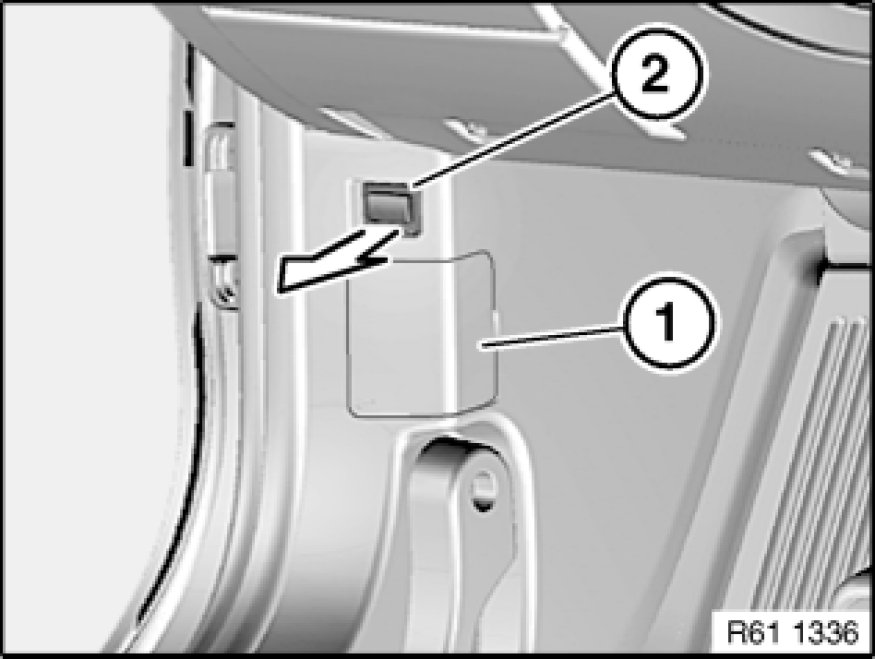 2

1

R61 1336