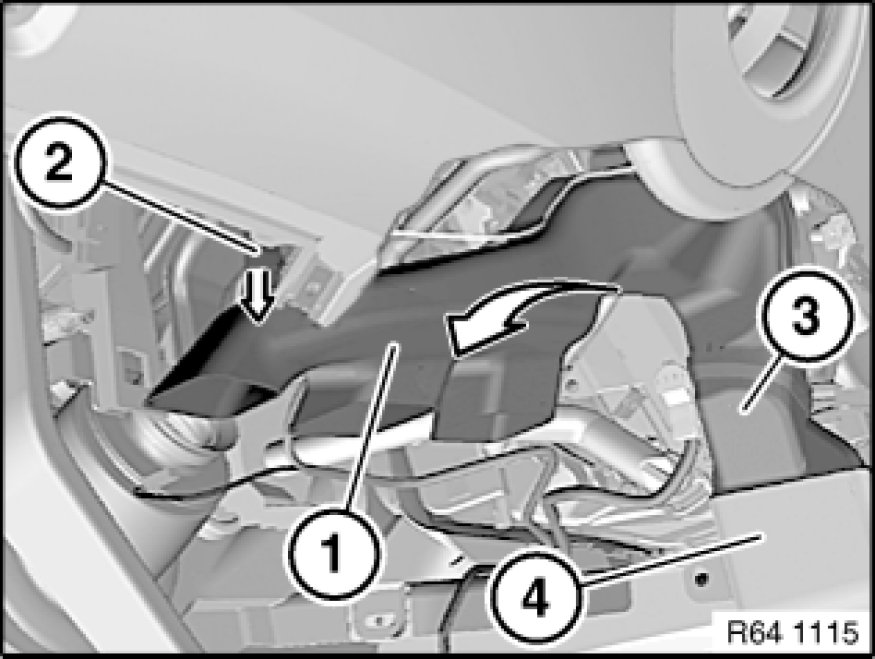 2
3
1
4
R64 1115