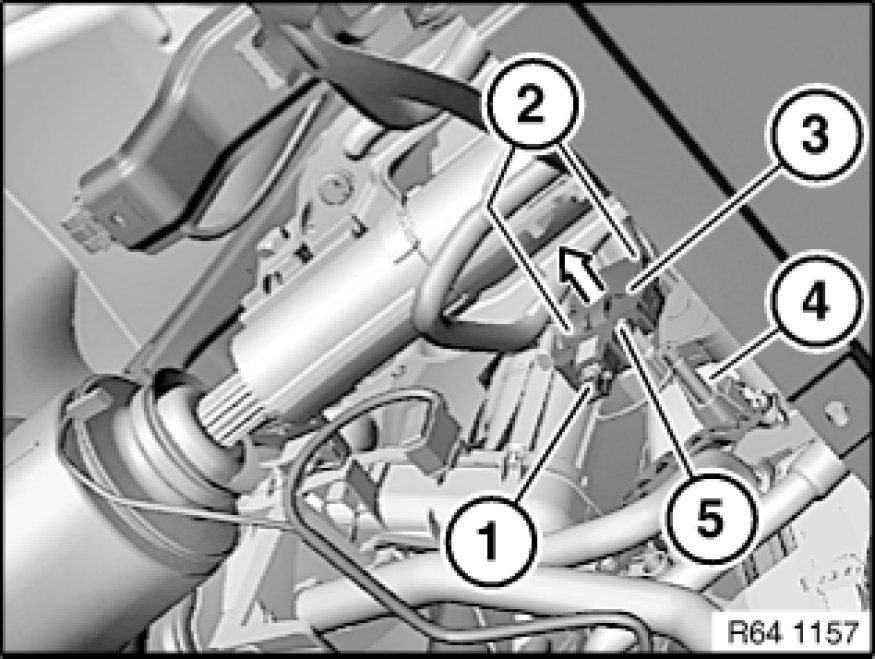 2
3
4
1
5
R64 1157