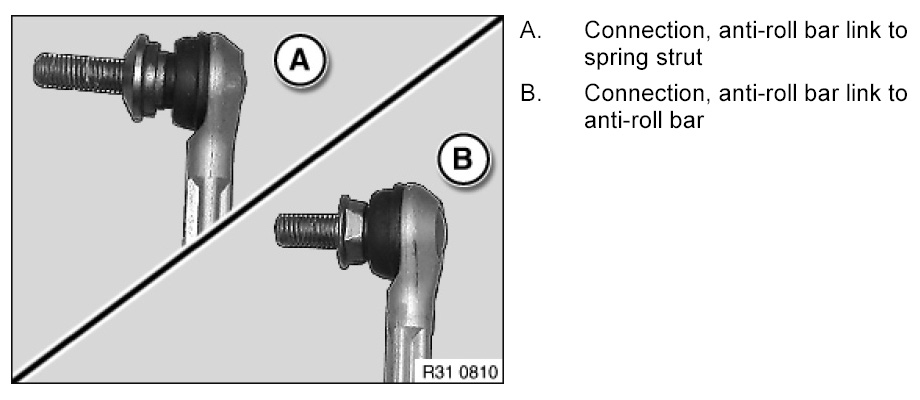 A

B

R31 0810

A. Connection, anti-roll bar link to spring strut

B. Connection, anti-roll bar link to anti-roll bar