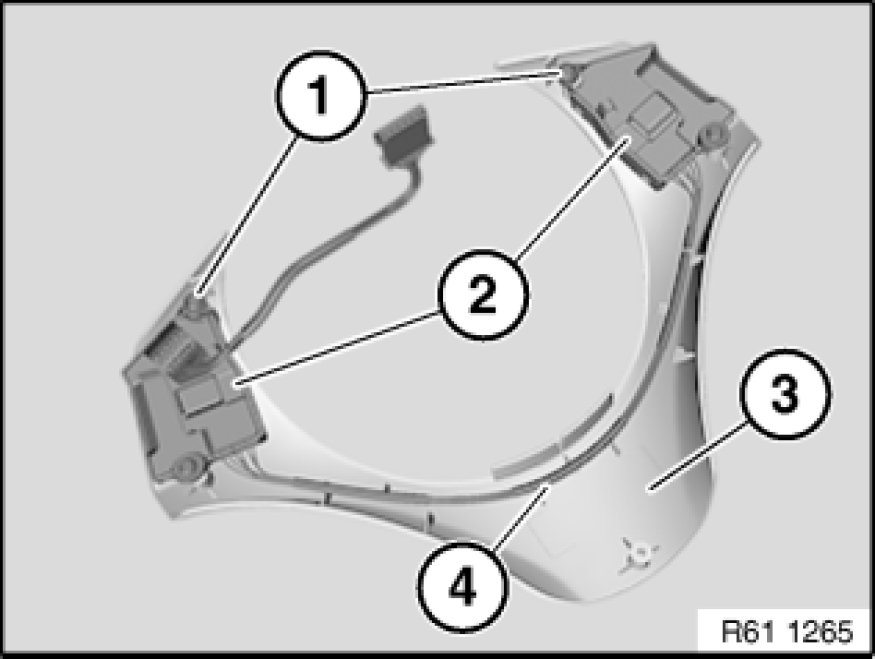 1
2
3
4
R61 1265