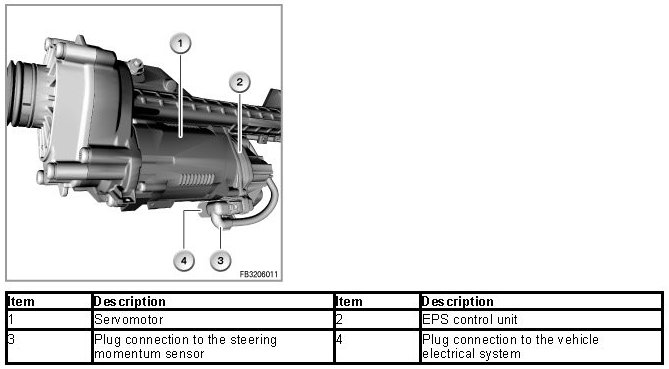 1
2
4
3
FB3206011

| Item | Description | Item | Description |
|---|---|---|---|
| 1 | Servomotor | 2 | EPS control unit |
| 3 | Plug connection to the steering momentum sensor | 4 | Plug connection to the vehicle electrical system |