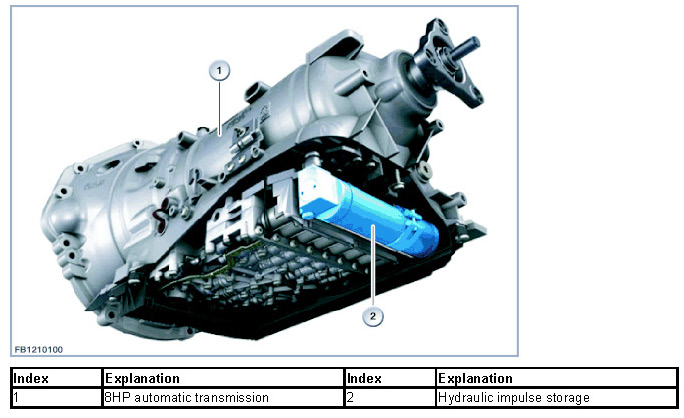 1

2

FB1210100

| Index | Explanation | Index | Explanation |
|---|---|---|---|
| 1 | 8HP automatic transmission | 2 | Hydraulic impulse storage |