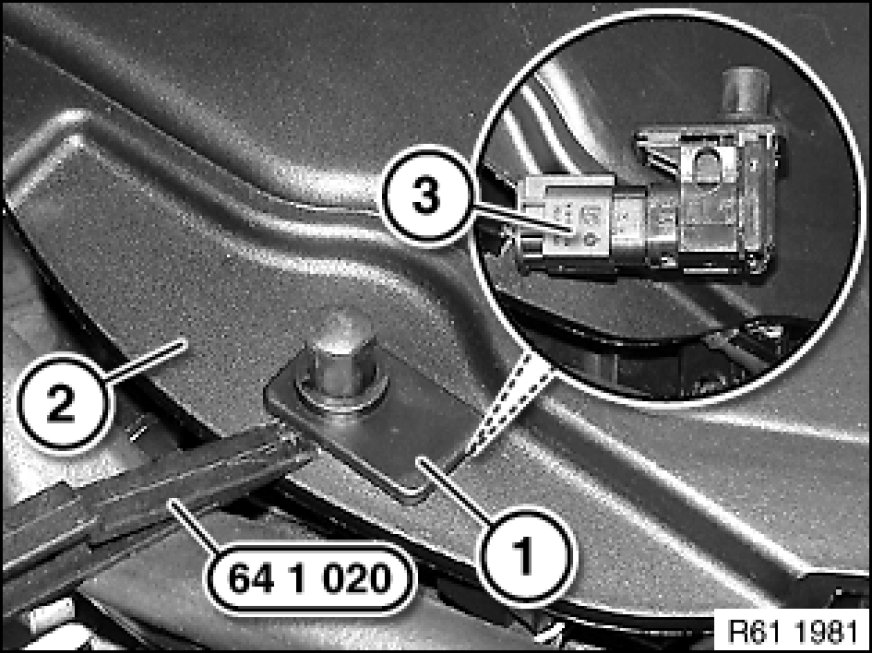 3

2

1

64 1 020

R61 1981