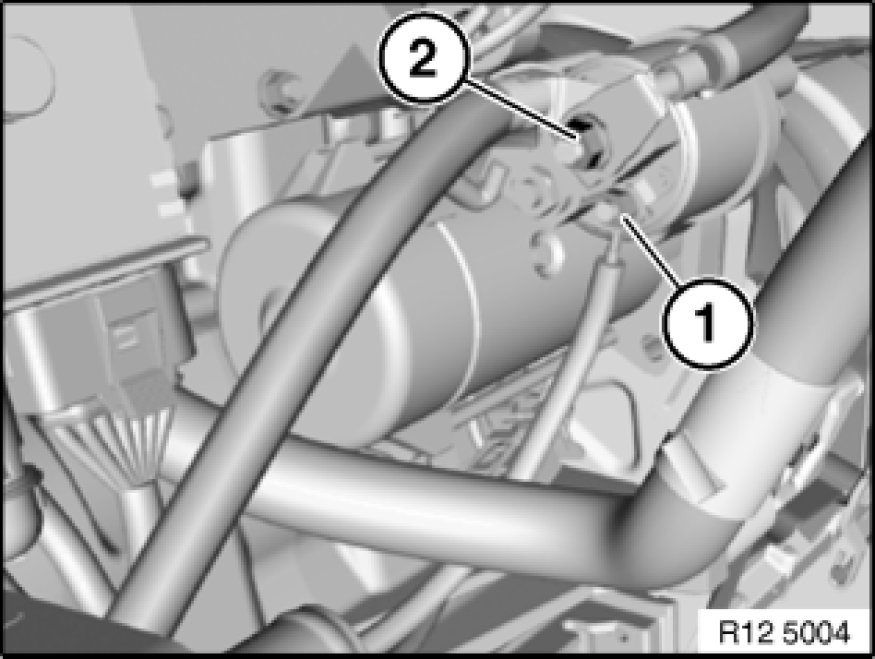 2
1
R12 5004