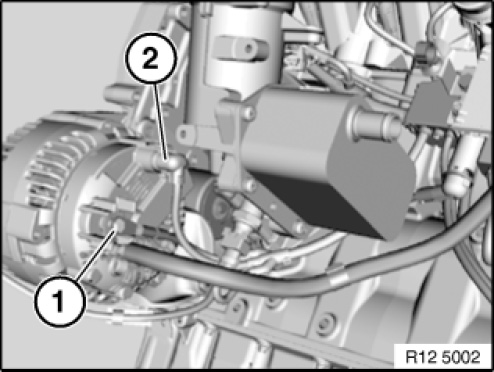 2
1
R12 5002