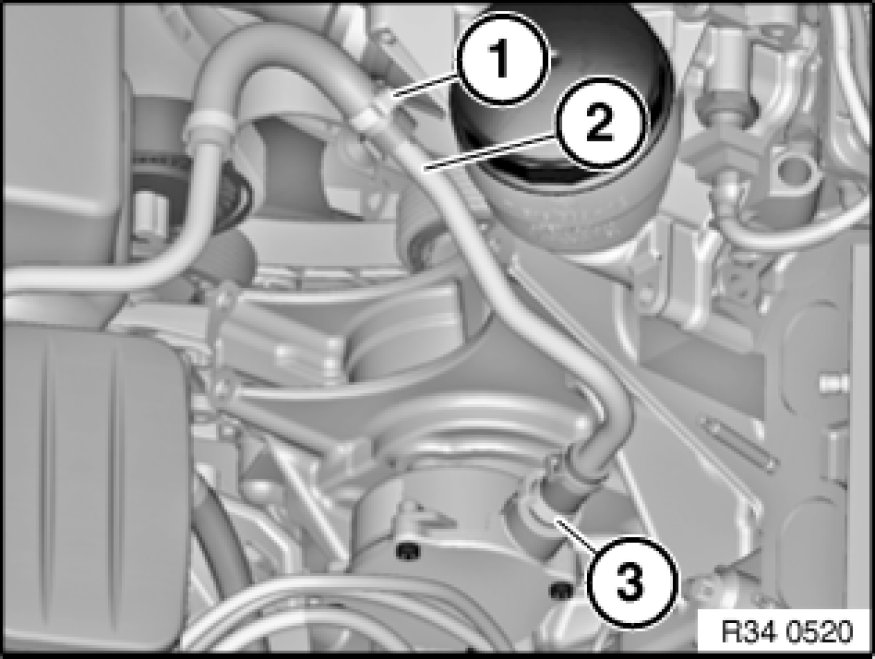 1
2
3
R34 0520