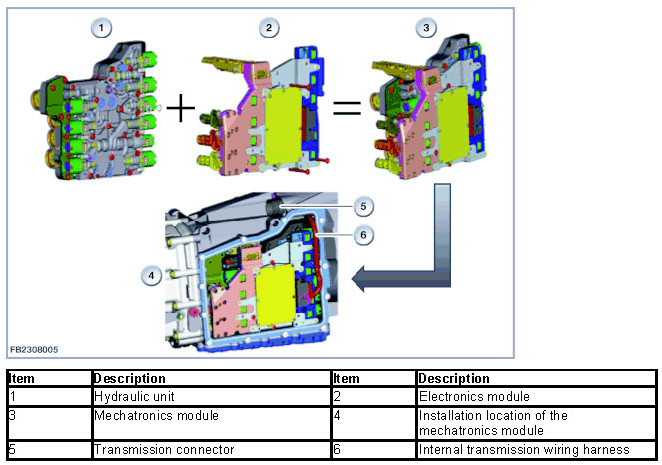 1
2
3
5
6
4
FB2308005

| Item | Description | Item | Description |
|---|---|---|---|
| 1 | Hydraulic unit | 2 | Electronics module |
| 3 | Mechatronics module | 4 | Installation location of the mechatronics module |
| 5 | Transmission connector | 6 | Internal transmission wiring harness |